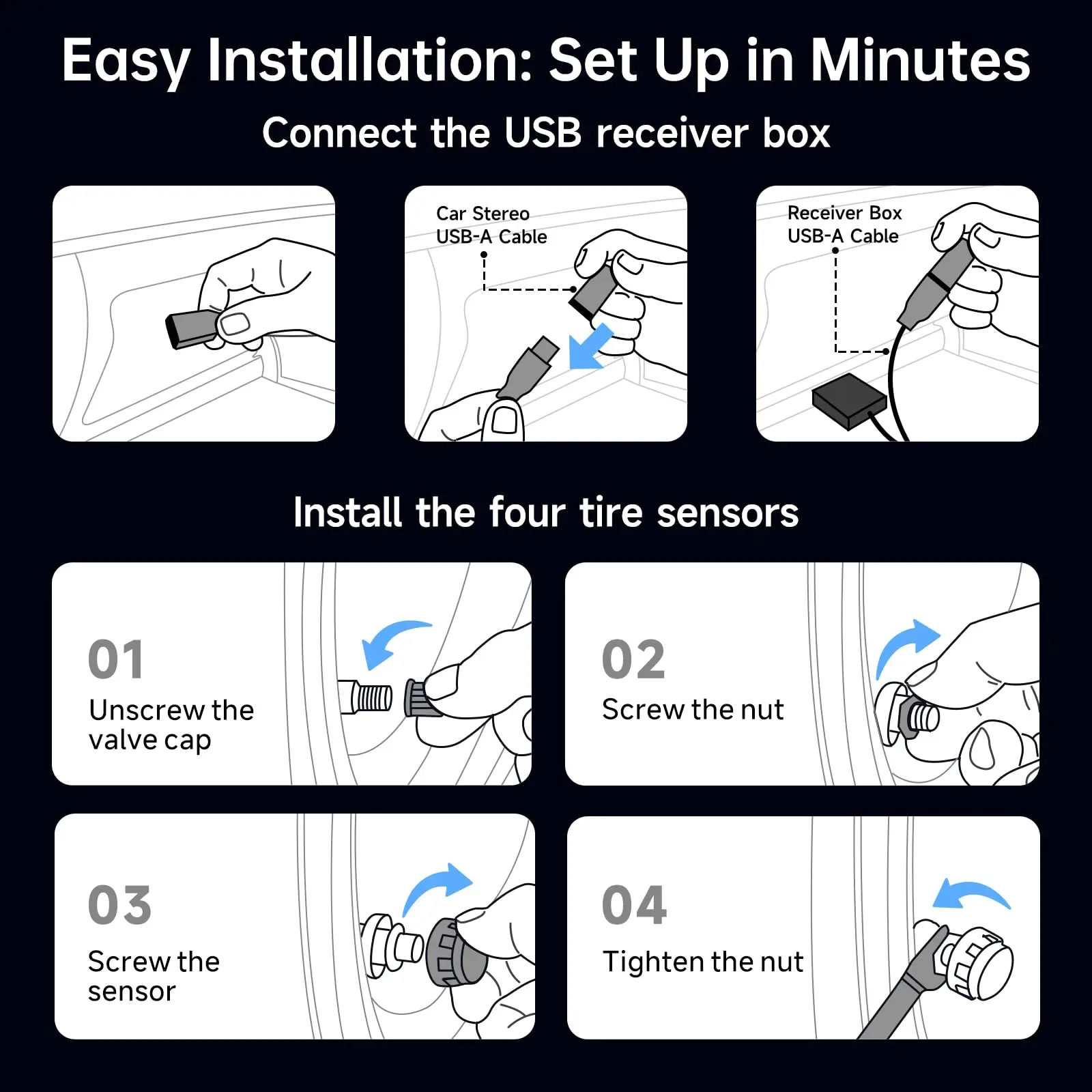 Easy Installation: Set Up in Minutes

Connect the USB receiver box

Car Stereo USB-A Cable

Receiver Box USB-A Cable

Install the four tire sensors

01
Unscrew the valve cap

02
Screw the nut

03
Screw the sensor

04
Tighten the nut